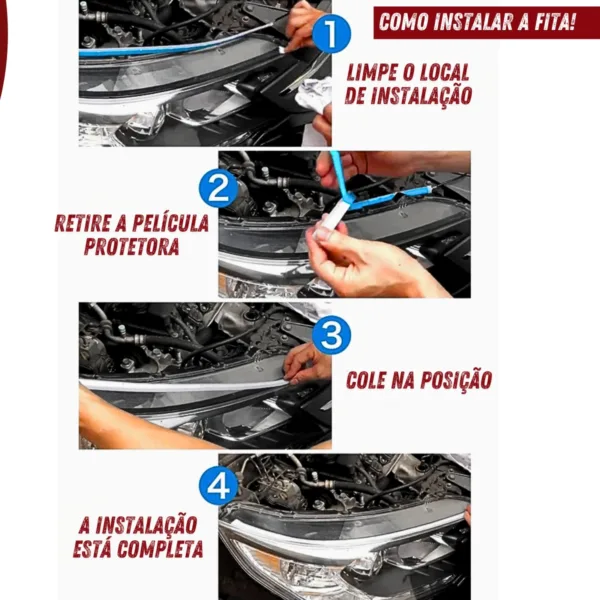 COMO INSTALAR A FITA!

1

LIMPE O LOCAL DE INSTALAÇÃO

2

RETIRE A PELÍCULA PROTETORA

3

COLE NA POSIÇÃO

4

A INSTALAÇÃO ESTÁ COMPLETA